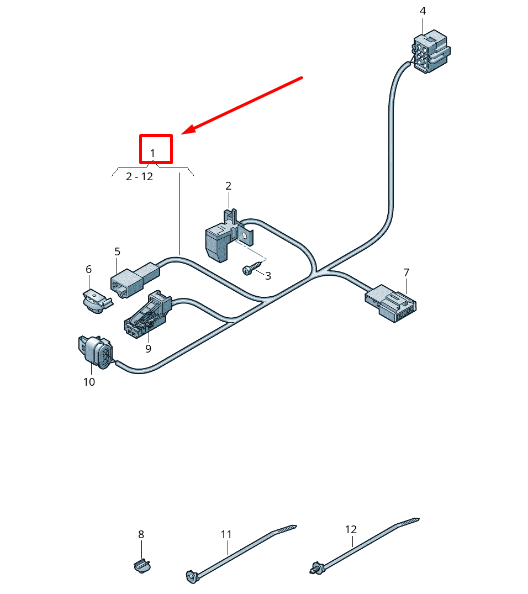 4

1

2 - 12

2

5

6

3

7

9

10

8

11

12