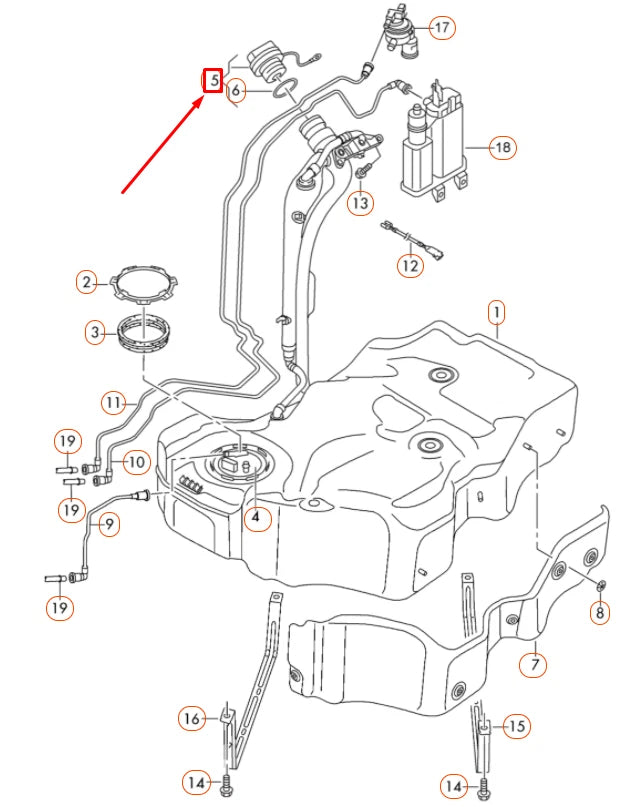 17
5
6
18
13
12
2
1
3
11
19
10
19
4
9
19
8
7
16
15
14
14