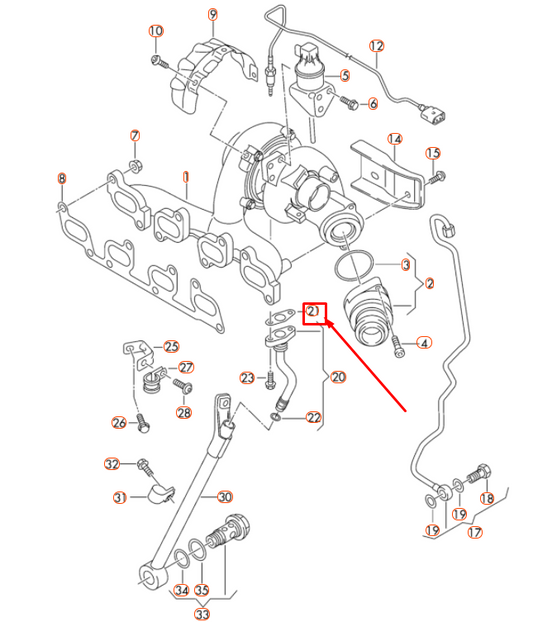 10
9
12
5
6
7
14
15
8
1
3
2
21
4
25
27
23
20
28
26
22
32
31
30
18
19
19
17
34
35
33