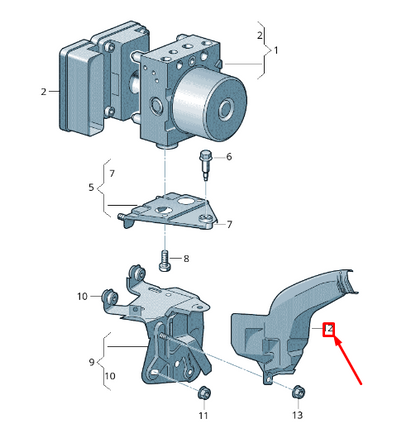 2
1
2
6
7
5
7
8
10
12
9
10
11
13