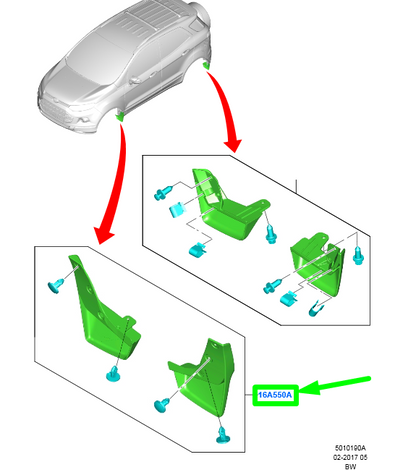 16A550A

5010190A
02-2017 05
BW