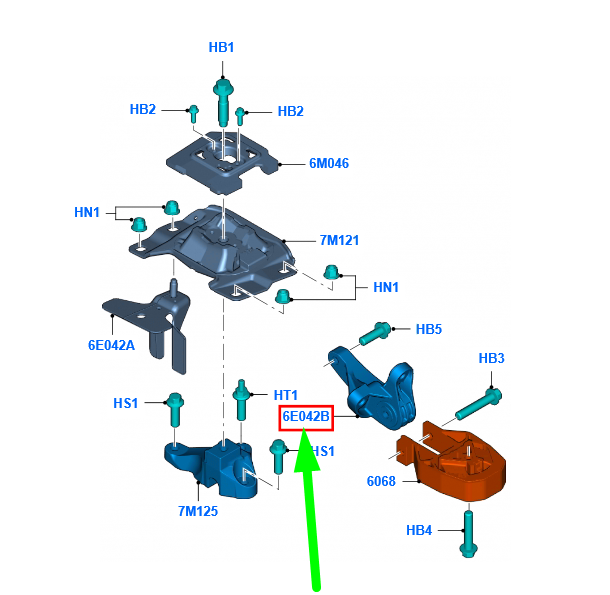 HB1
HB2
HB2
6M046
HN1
7M121
HN1
6E042A
HB5
HB3
HS1
HT1
6E042B
HS1
6068
7M125
HB4