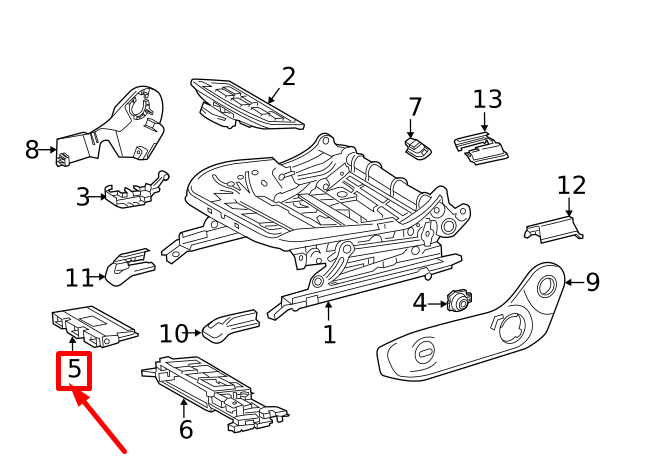 2
7
13
8
3
12
11
9
4
10
1
5
6