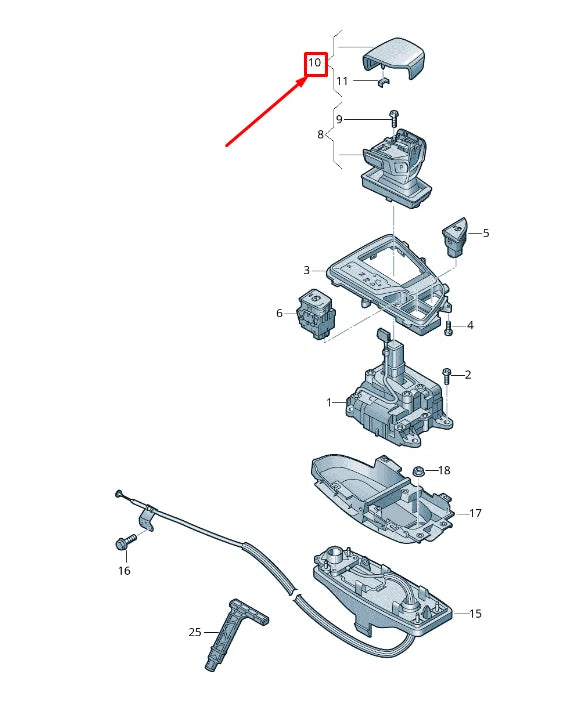 10
11
9
8
P
5
3
6
4
2
1
18
17
16
15
25