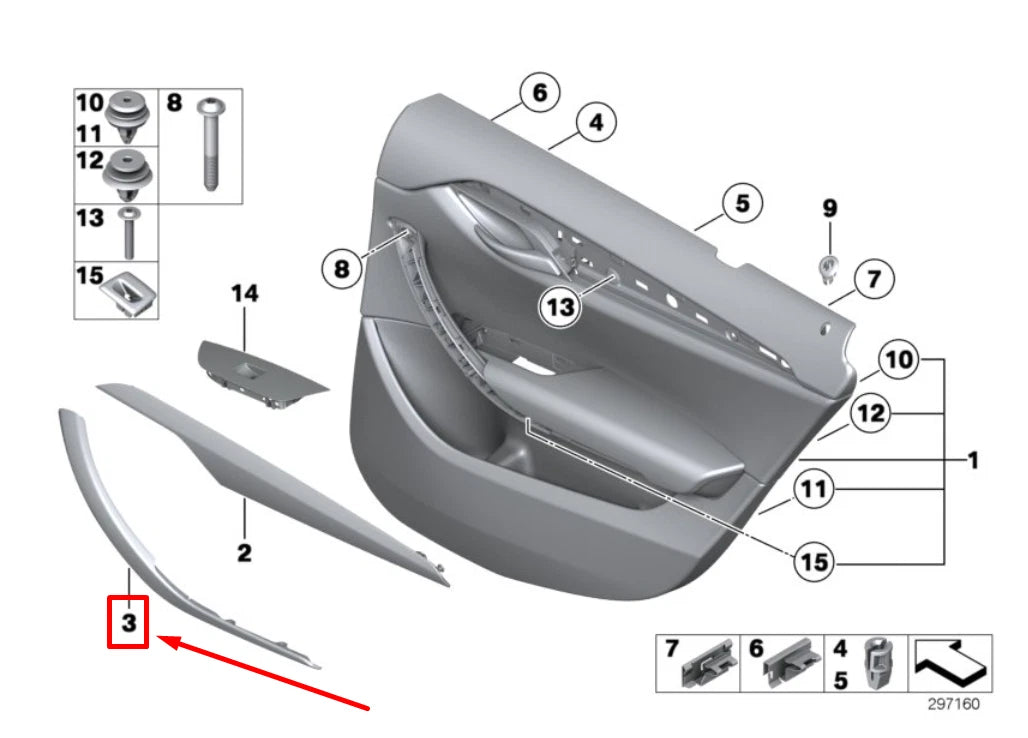 10
11
8
12
13
15
14
6
4
5
9
7
8
13
10
12
1
11
15
2
3
7
6
4
5
297160