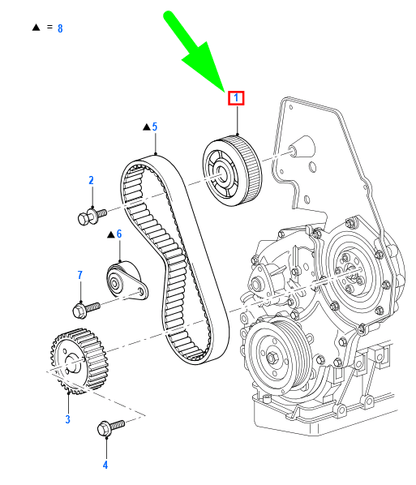 ▲ = 8

1

▲5

2

▲6

7

3

4