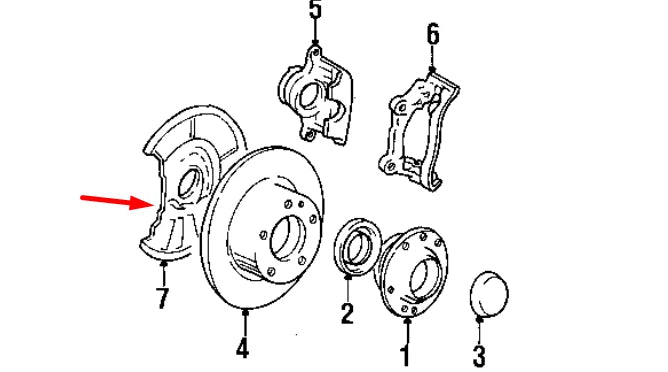 5
6
7
4
2
1
3