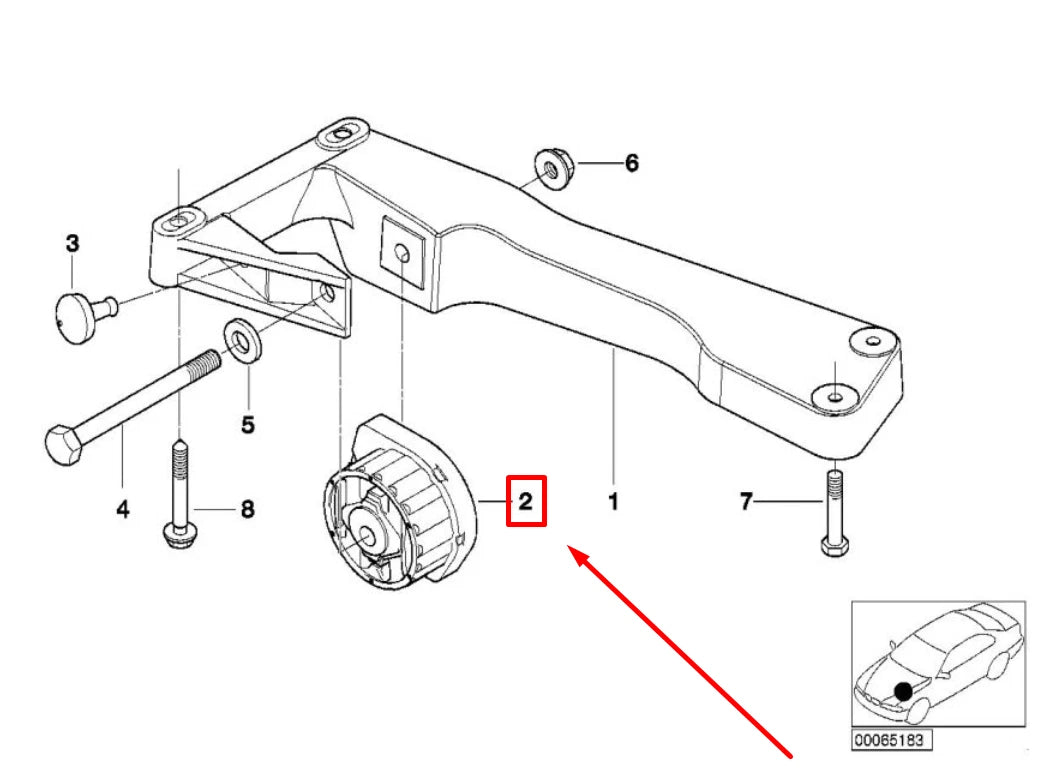 6
3
5
4
8
2
1
7
00065183