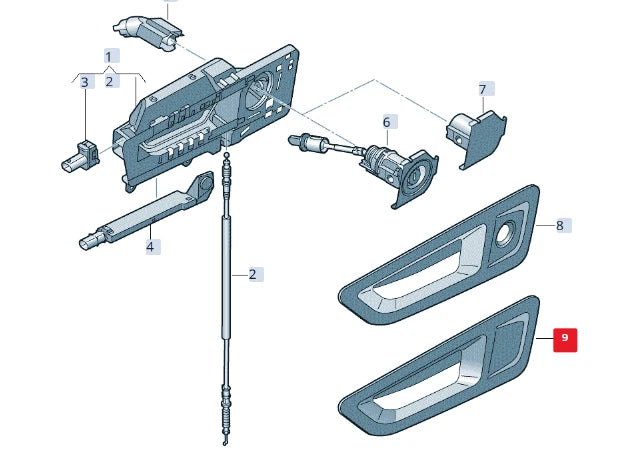 1
3
2
7
6
8
4
2
9