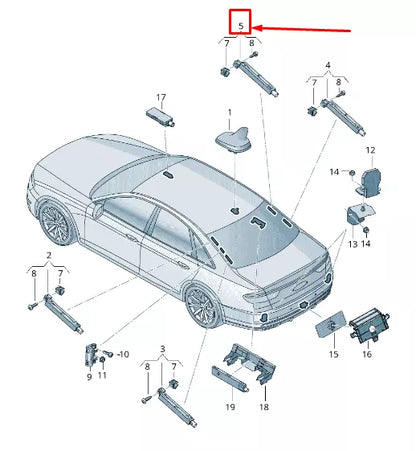 5
7
8
4
7
8
17
1
12
14
13
14
2
8
7
-10
9
11
3
8
7
15
16
19
18