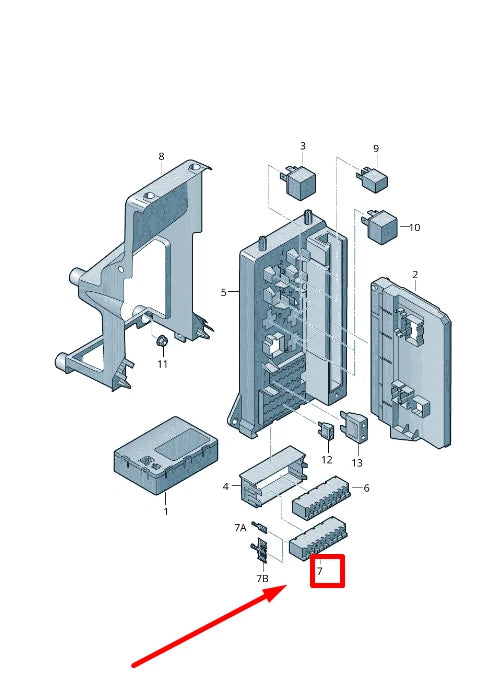 8
3
9
10
5
2
11
12
13
1
4
6
7A
7B
7