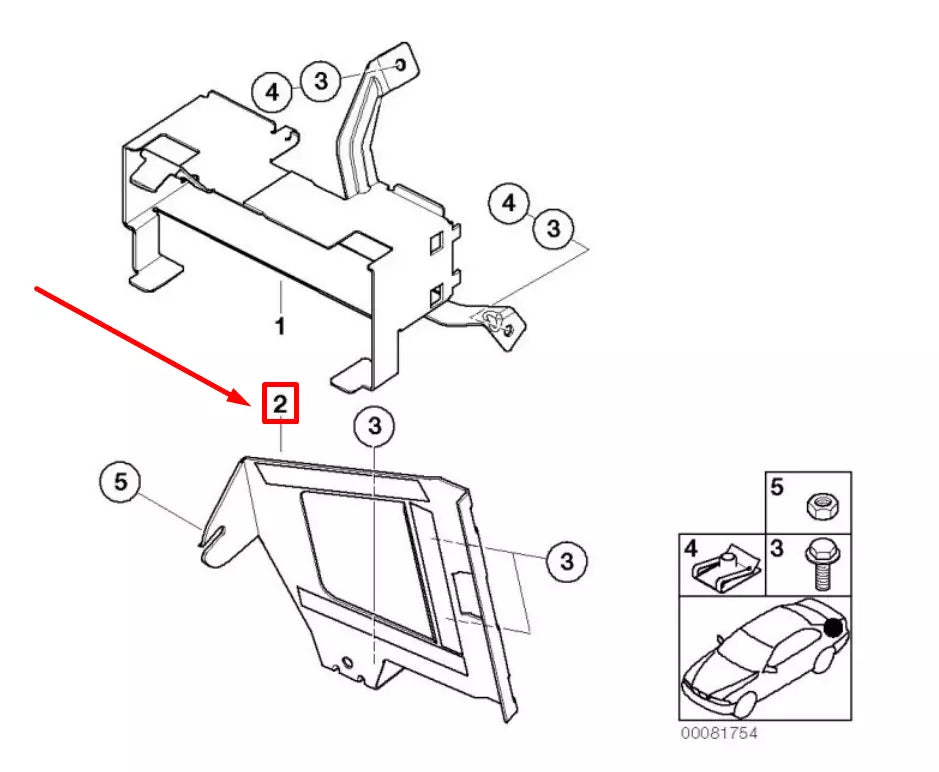 4
3
4
3
1
2
3
5
3
5
4
3
00081754