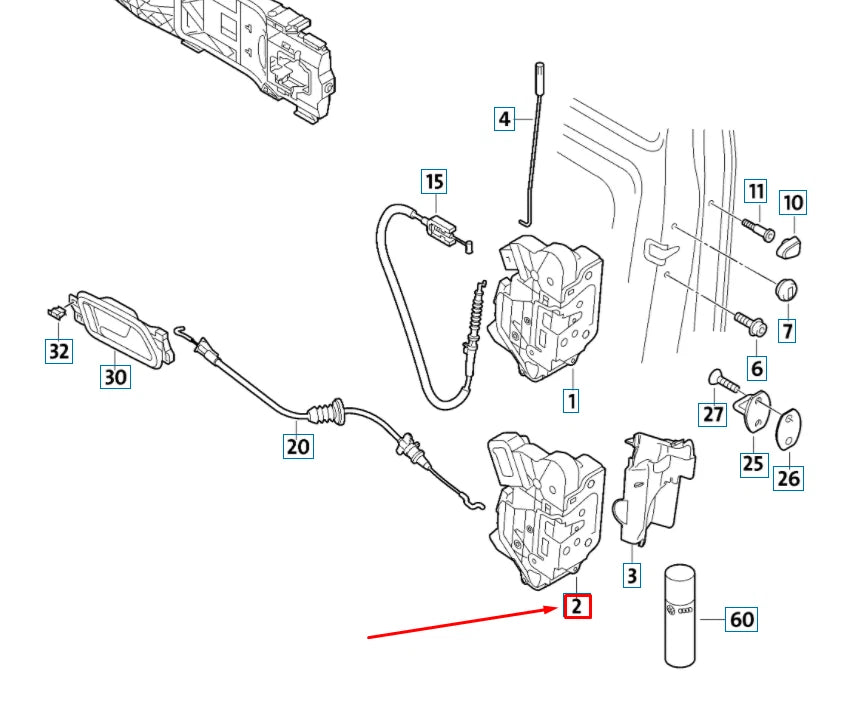 4
15
11
10
7
6
32
30
1
27
25
26
20
3
2
60