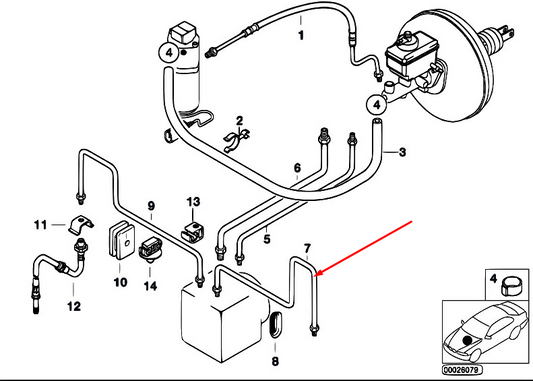 1
4
2
4
3
6
9
13
11
5
7
10
14
12
8
4
00026079