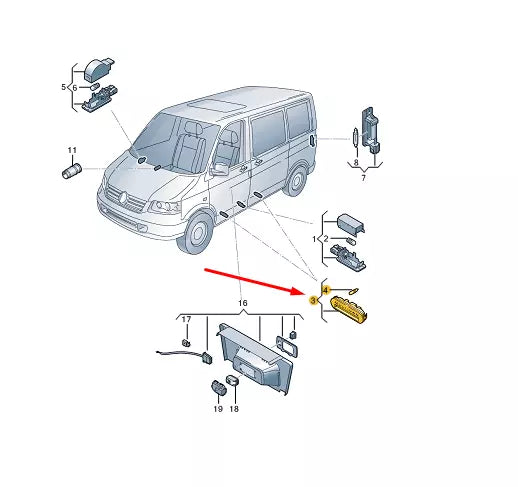 5
6
11
8
7
1
2
4
3
16
17
19
18