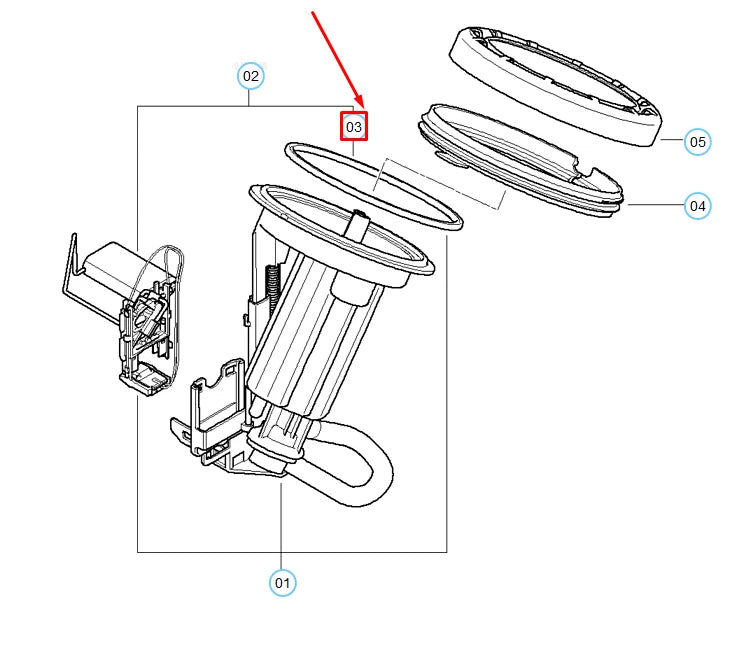 02
03
05
04
01