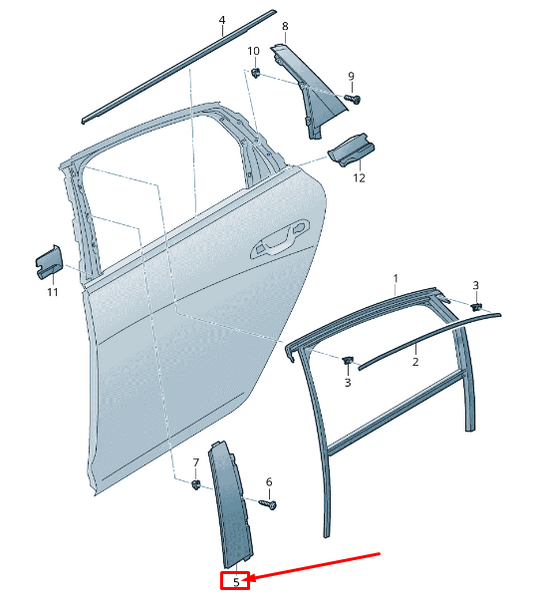 4
8
10
9
12
11
1
3
2
3
7
6
5