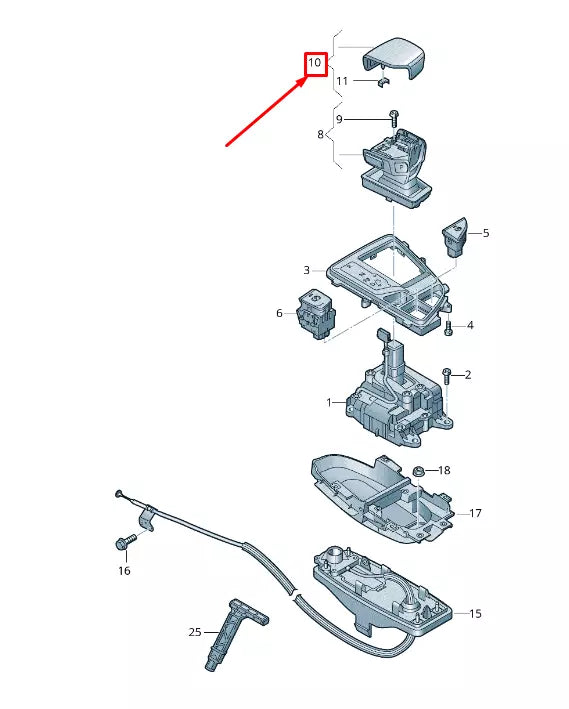 10
11
9
8
5
3
6
4
2
1
18
17
16
15
25