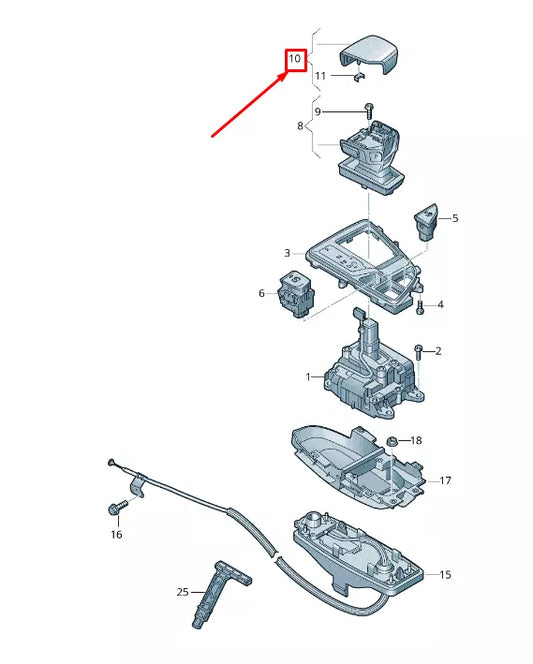 10
11
9
8
5
3
6
4
2
1
18
17
16
15
25