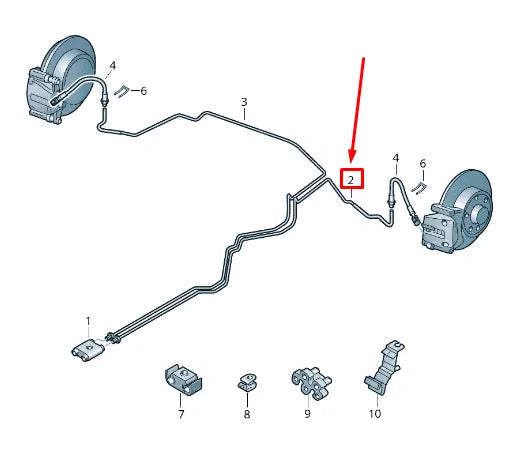 4
6
3
2
4
6
1
7
8
9
10