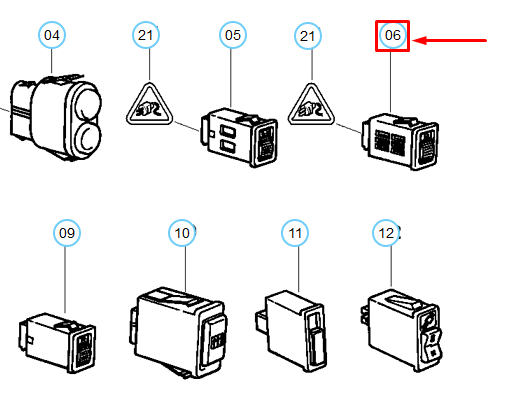 04
21
05
21
06
09
10
11
12