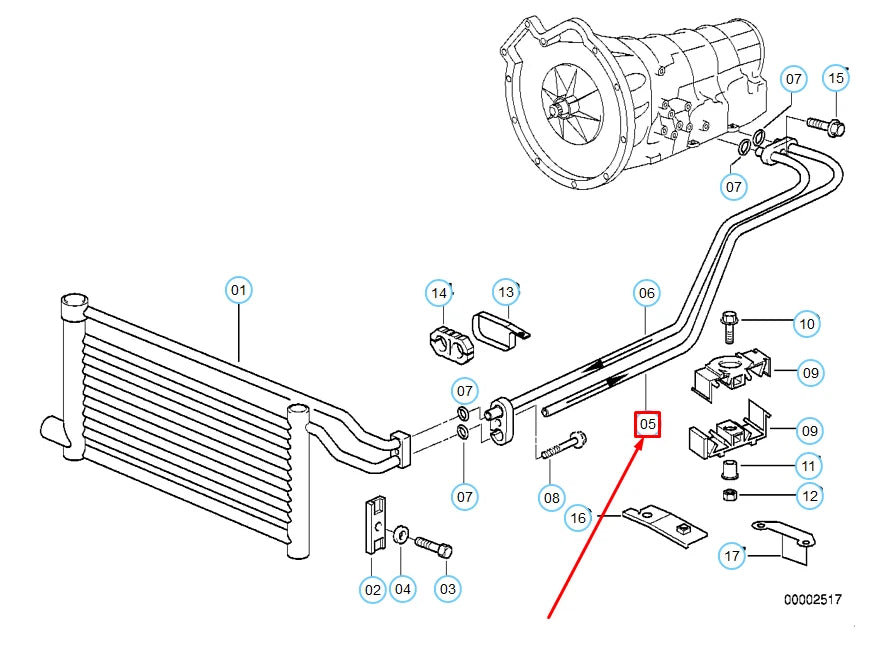 07
15
07
01
14
13
06
10
09
07
05
09
11
07
08
12
16
17
02
04
03
00002517