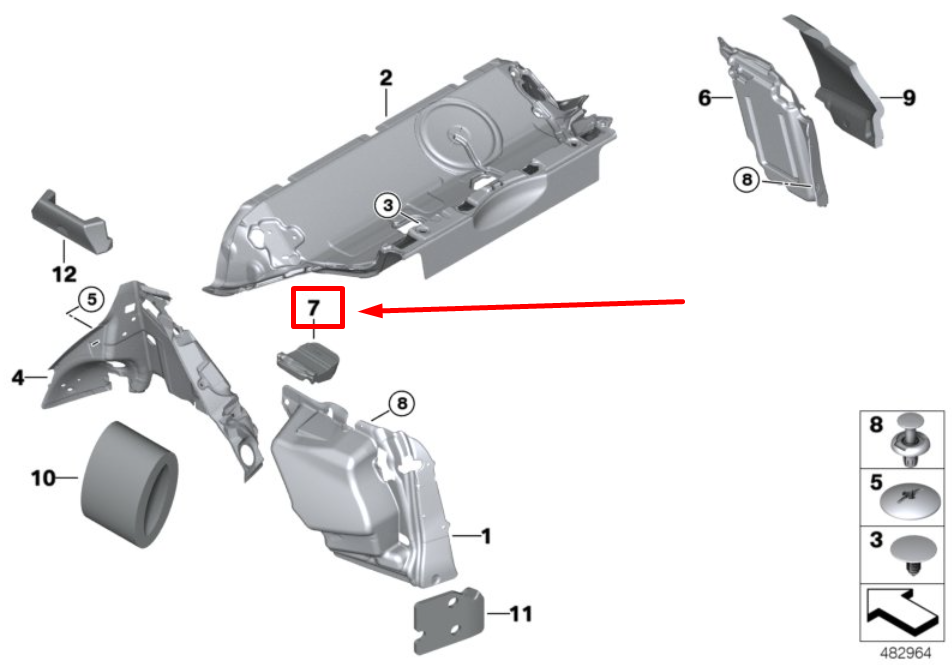 2
6
9
8
3
12
5
7
4
8
10
1
11
8
5
3
482964