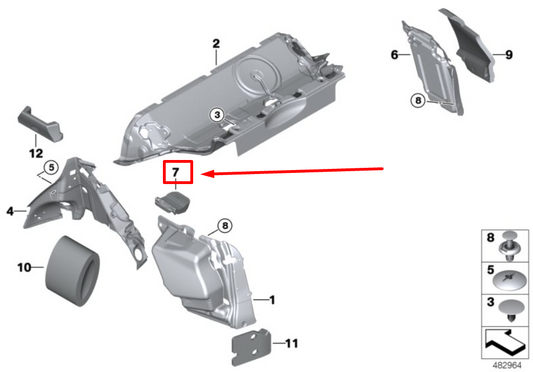 2

6

9

8

3

12

5

7

4

8

10

1

11

8

5

3

482964