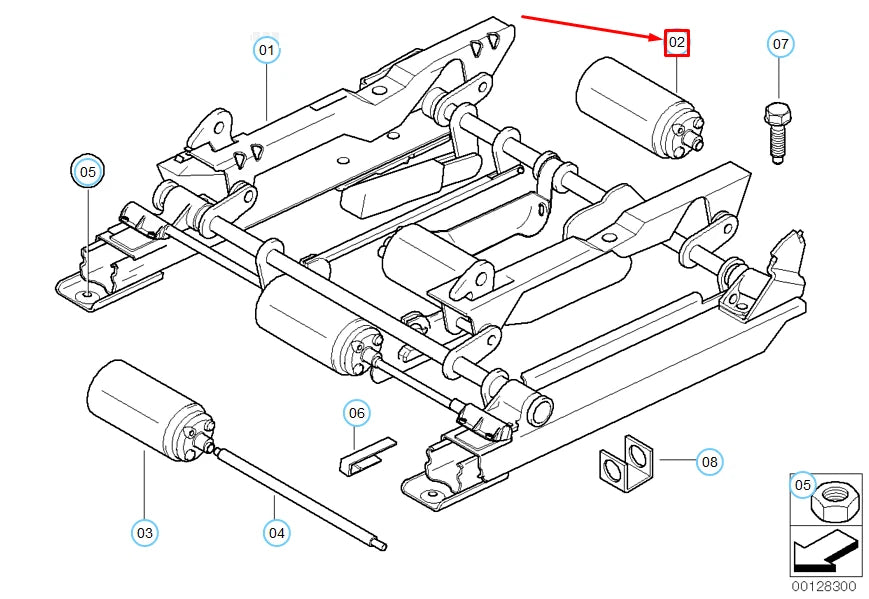 01
02
07
05
06
08
03
04
05
00128300