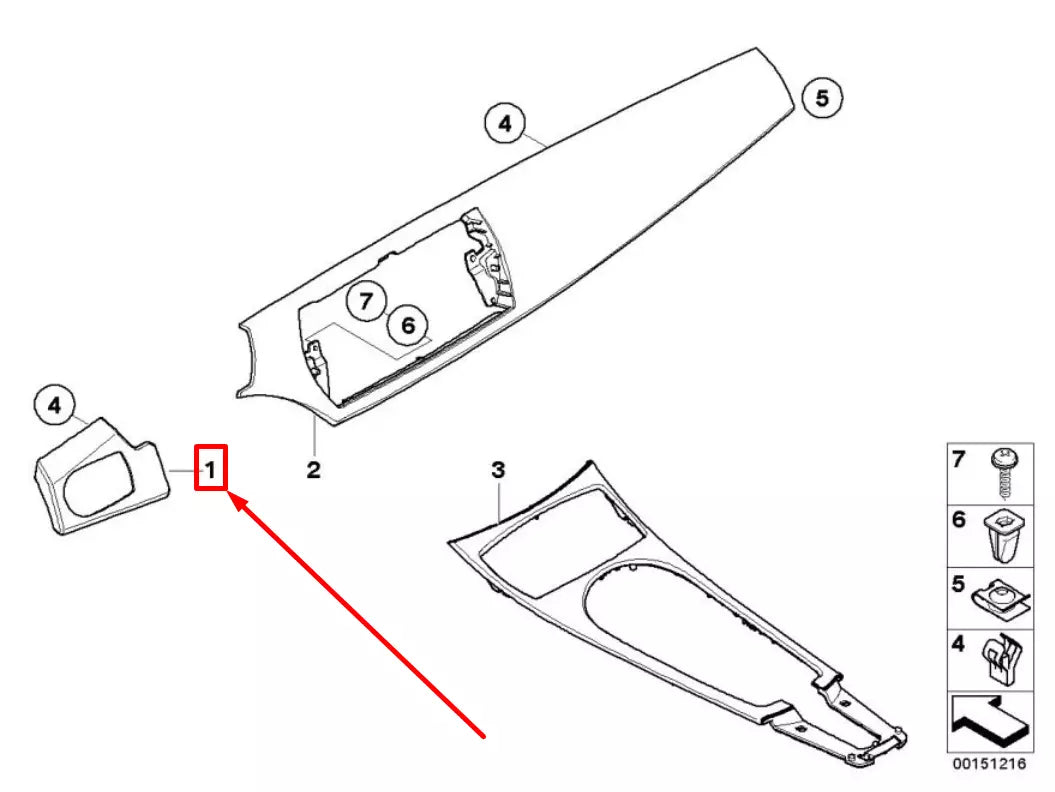 4
5
7
6
4
1
2
3
7
6
5
4
00151216