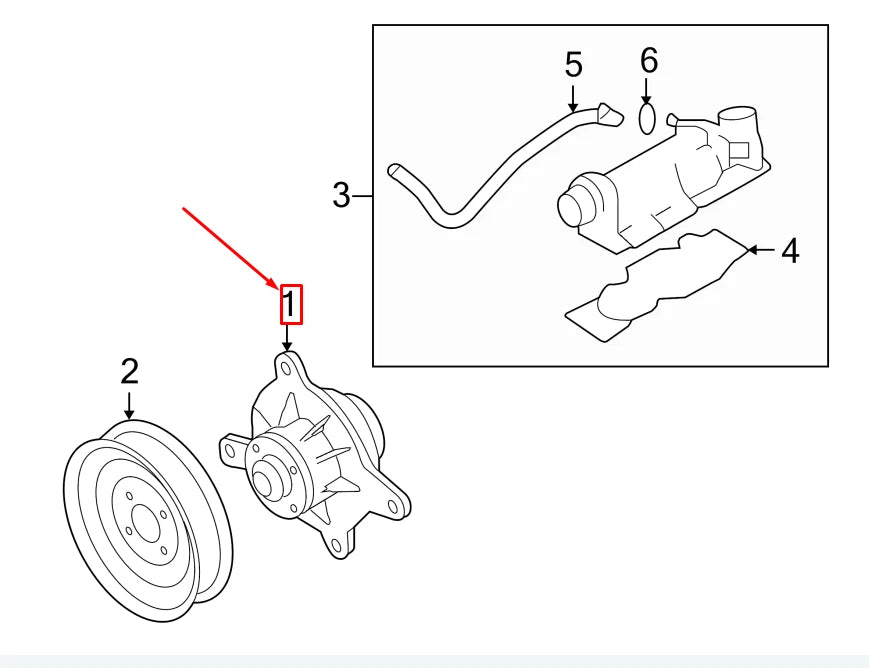 5
6
3
4
1
2