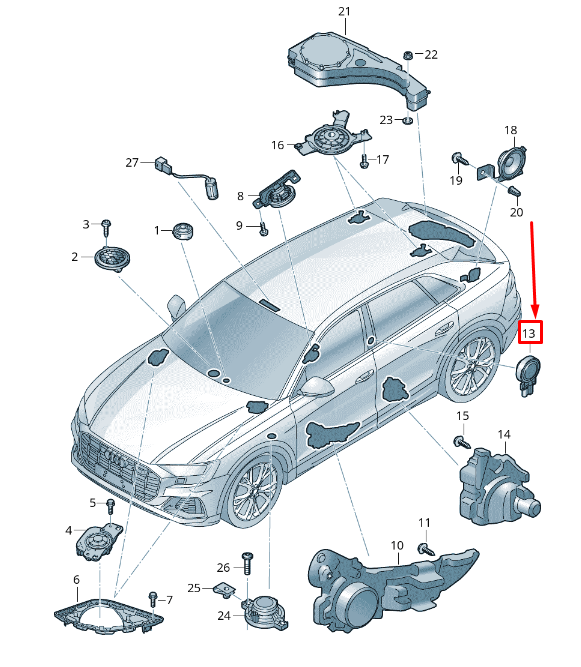 21
22
23
16
17
18
19
20
27
8
9
3
1
2
13
15
14
5
4
11
10
6
7
26
25
24