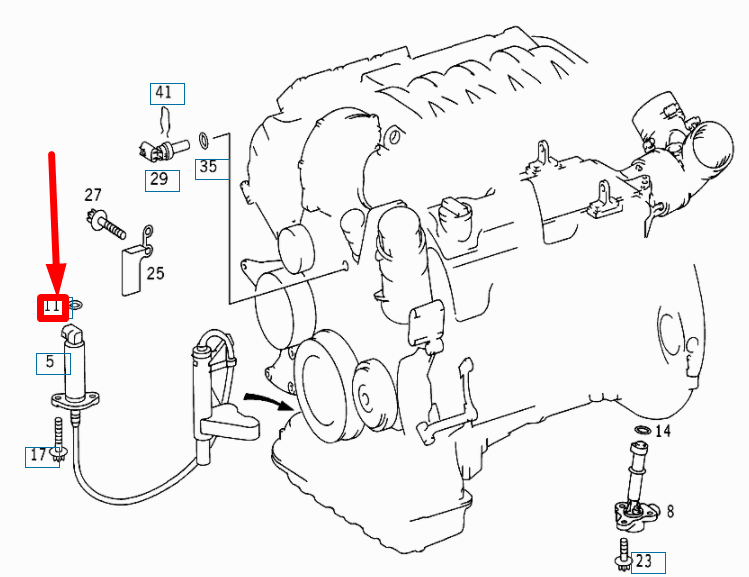 41
29
35
27
25
11
5
17
14
8
23