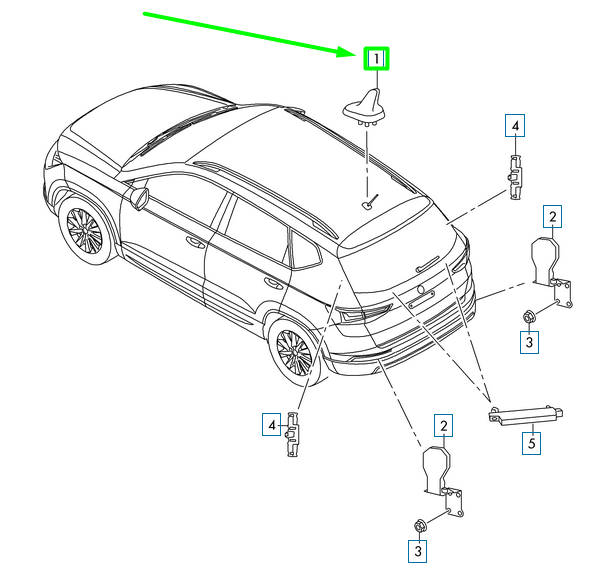 1
4
2
3
4
2
5
3