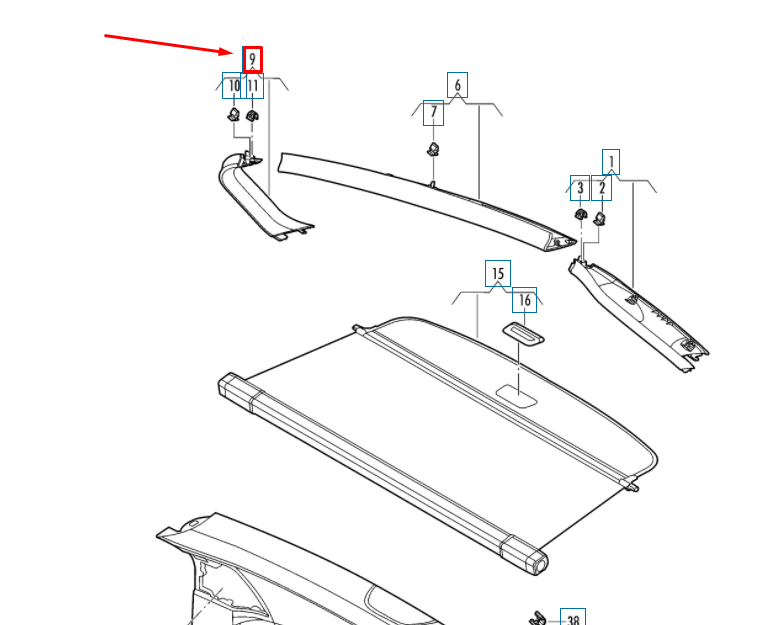 9
10
11
6
7
1
3
2
15
16
38