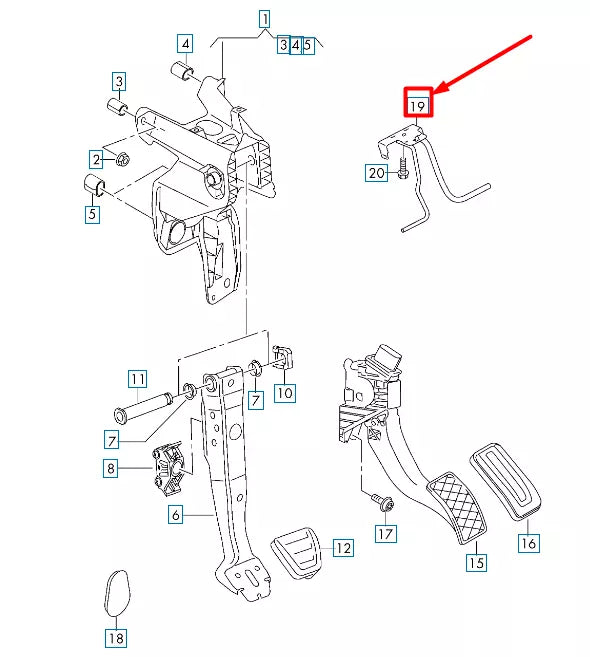 1
3 4 5
4
3
2
5
19
20
11
7
10
7
8
6
12
17
15
16
18