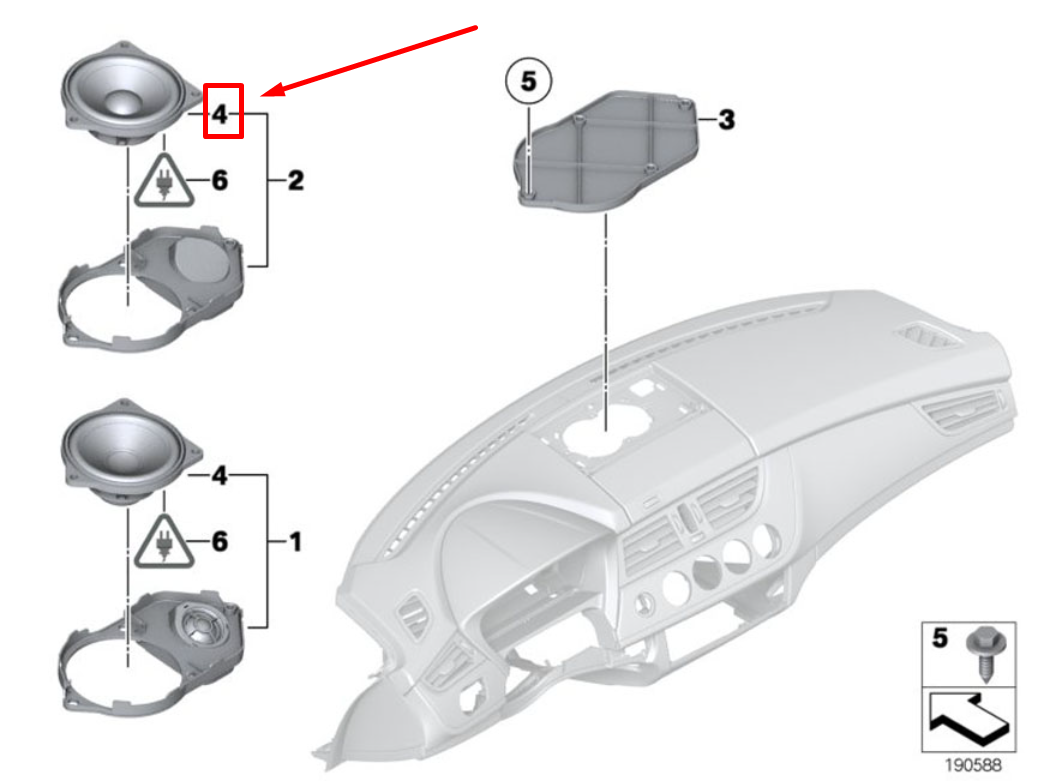 4
6
2
5
3
4
6
1
5
190588