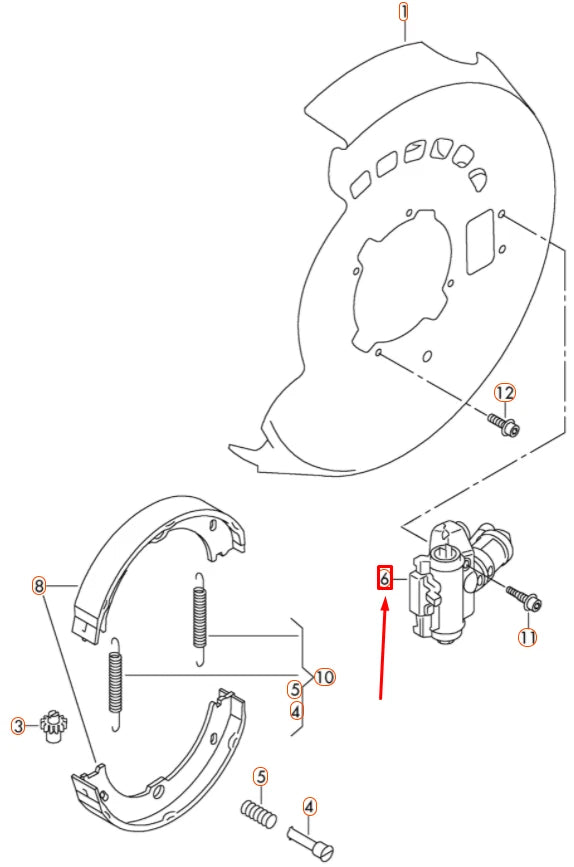 1
12
6
11
8
10
5
4
3
5
4