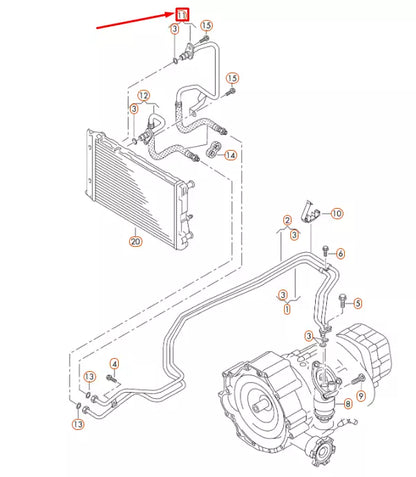 11
3
15
15
12
3
14
20
10
2
3
6
3
1
5
3
4
13
9
8
13