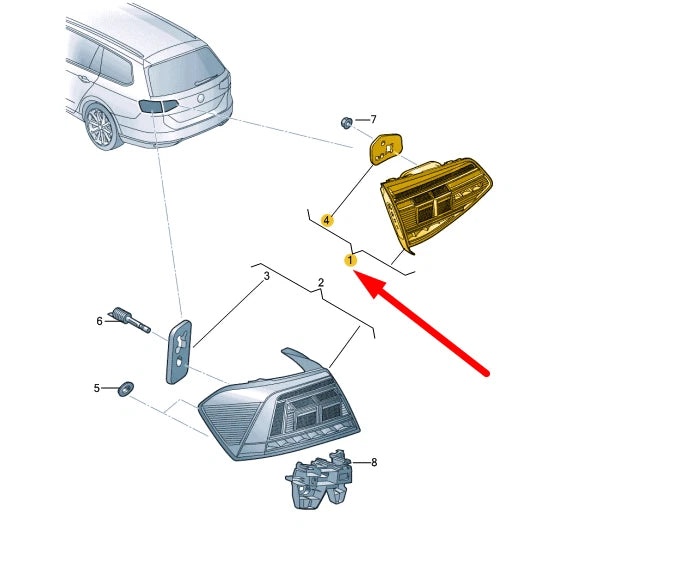 7
4
1
3
2
6
5
8