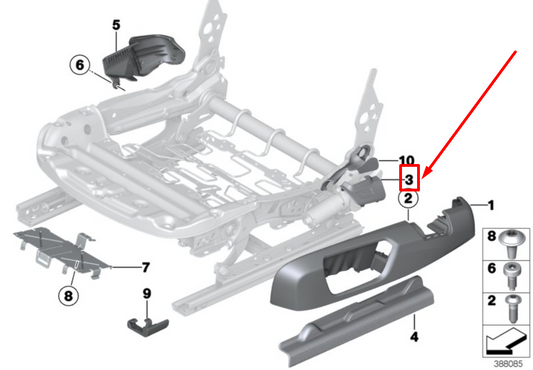 5
6
10
3
2
1
7
8
9
4
8
6
2
388085