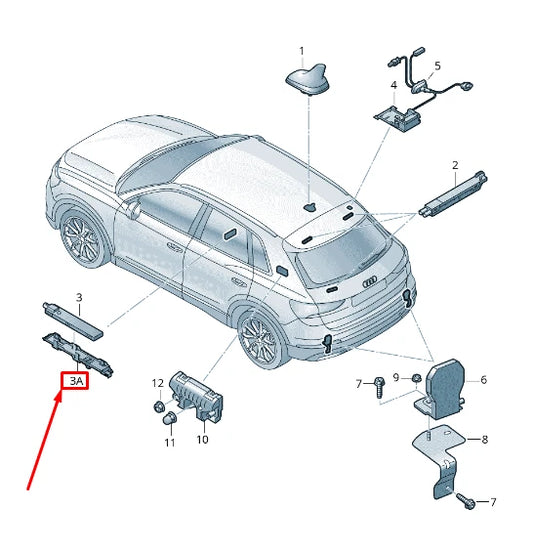 1
5
4
2
3
3A
12
11
10
7
9
6
8
7