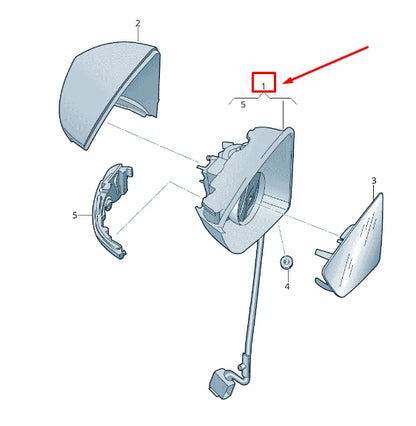 2
1
5
3
5
4