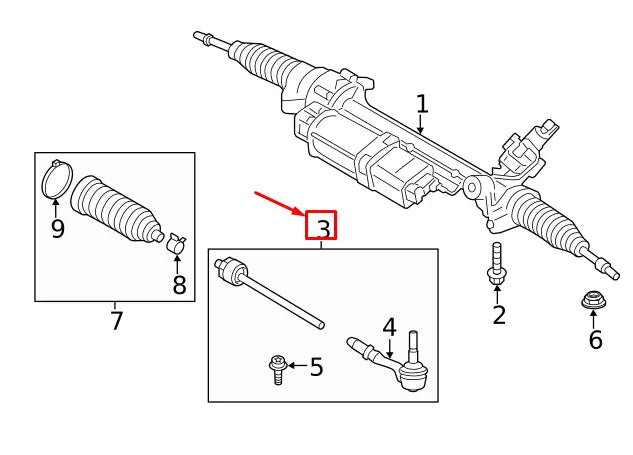 1
9
8
7
3
4
5
2
6