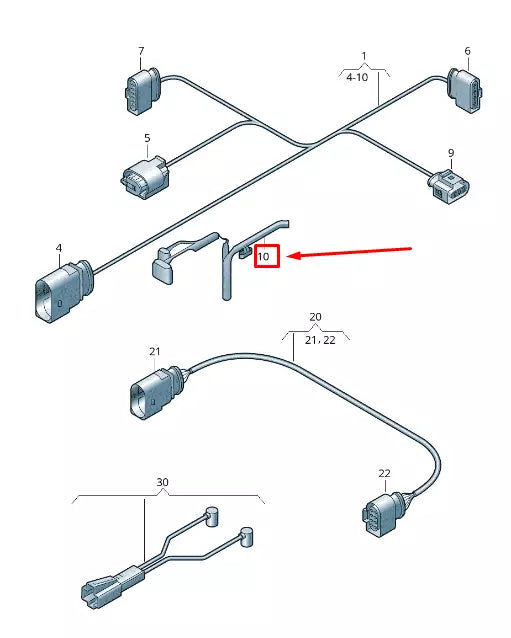 7
1
4-10
6
5
9
4
10
20
21, 22
21
22
30