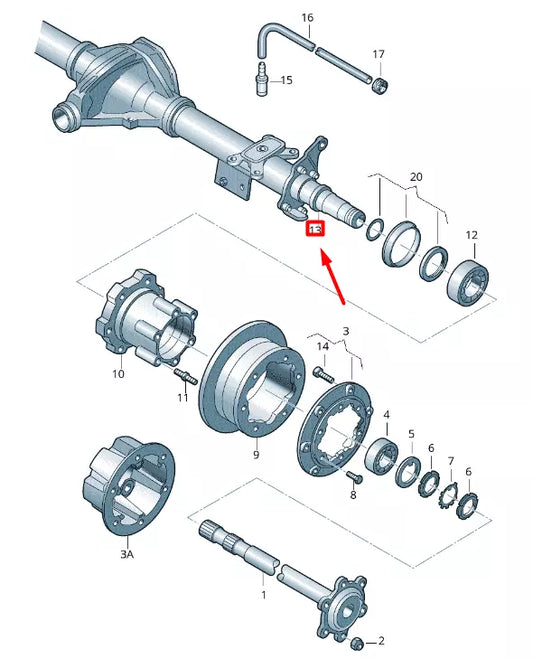 16
17
15
20
13
12
3
14
10
11
9
4
5
6
7
6
8
3A
1
2