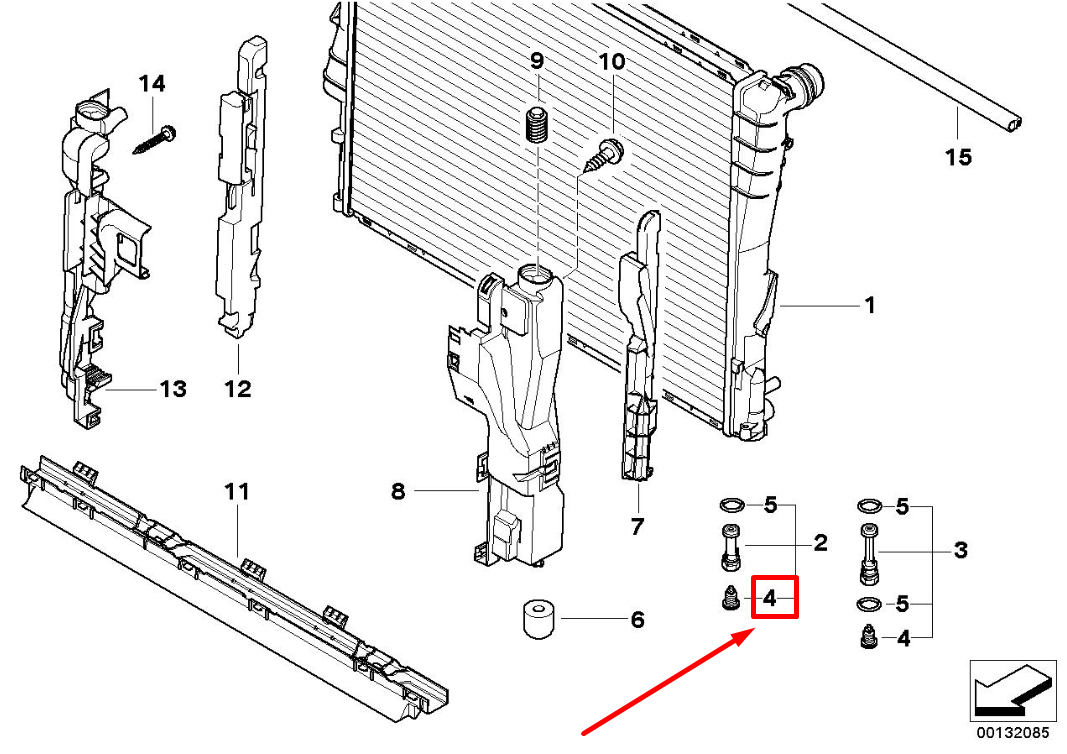 14
9
10
15
1
13
12
11
8
7
5
2
4
6
5
3
5
4
00132085