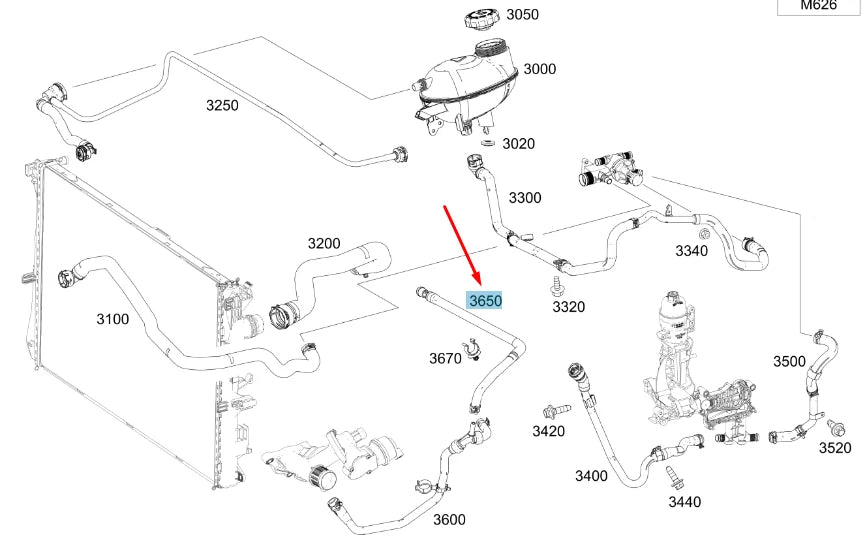 M626

3050
3000
3250
3020
3300
3340
3200
3650
3320
3100
3670
3500
3420
3520
3400
3440
3600