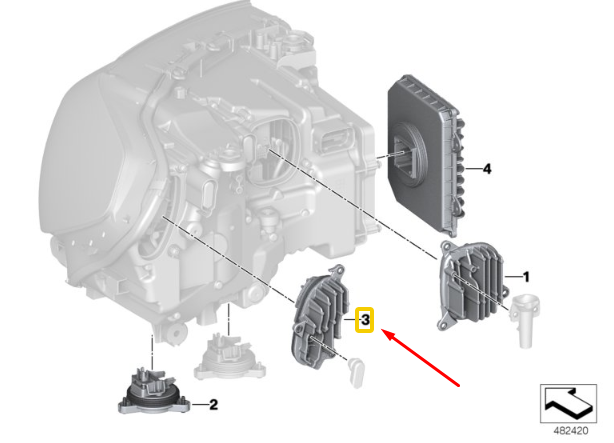 4
1
3
2
482420