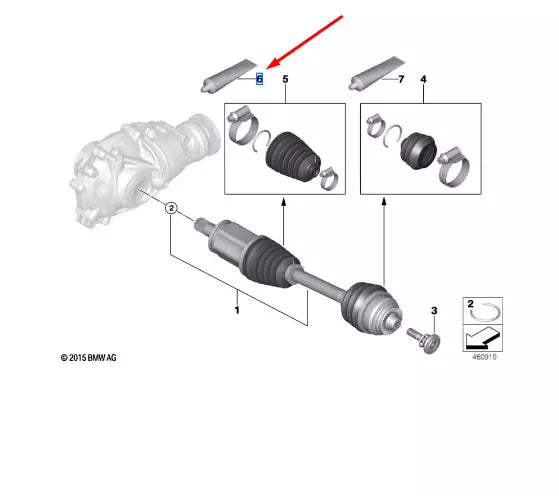 6
5
7
4
2
1
3
2
© 2015 BMW AG
460919